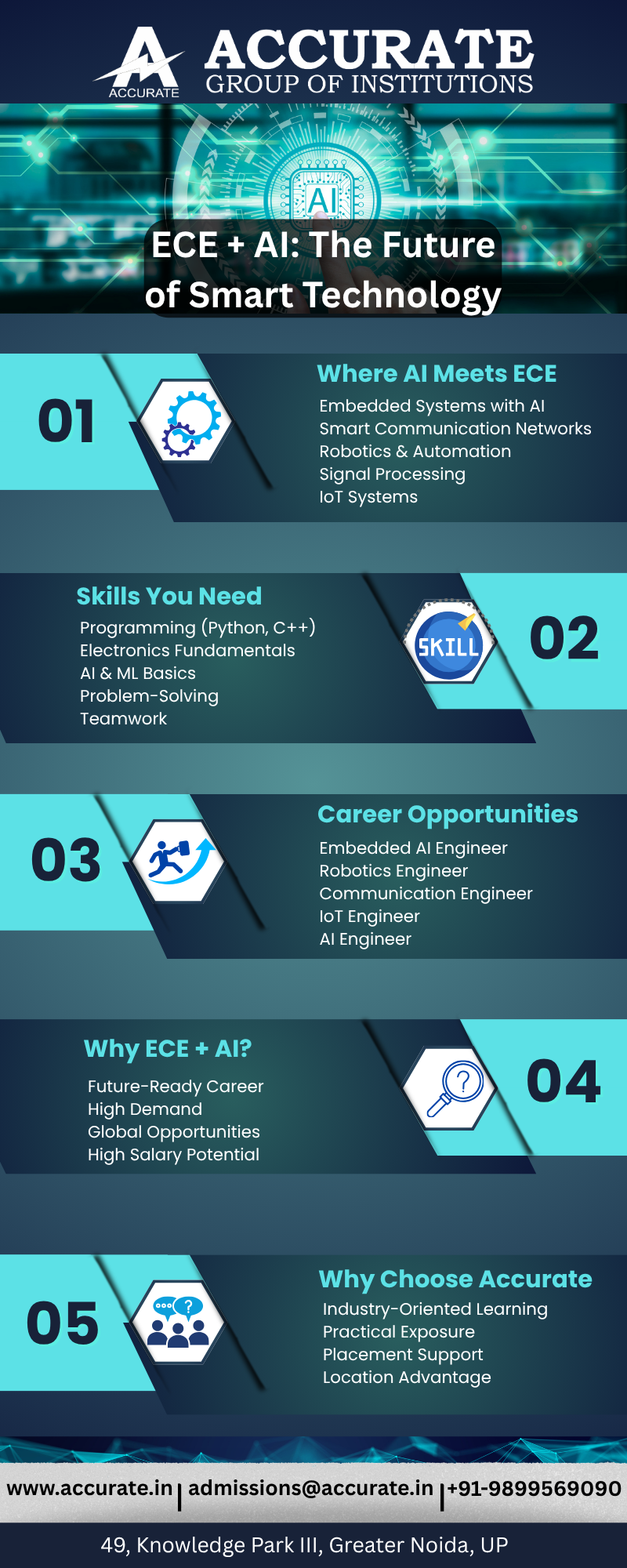 ACCURATE
ACCURATE
GROUP OF INSTITUTIONS

AI

ECE + AI: The Future of Smart Technology

01

Where AI Meets ECE
Embedded Systems with AI
Smart Communication Networks
Robotics & Automation
Signal Processing
IoT Systems

Skills You Need
Programming (Python, C++)
Electronics Fundamentals
AI & ML Basics
Problem-Solving
Teamwork

SKILL

02

03

Career Opportunities
Embedded AI Engineer
Robotics Engineer
Communication Engineer
IoT Engineer
AI Engineer

Why ECE + AI?
Future-Ready Career
High Demand
Global Opportunities
High Salary Potential

04

05

Why Choose Accurate
Industry-Oriented Learning
Practical Exposure
Placement Support
Location Advantage

www.accurate.in | admissions@accurate.in | +91-9899569090

49, Knowledge Park III, Greater Noida, UP